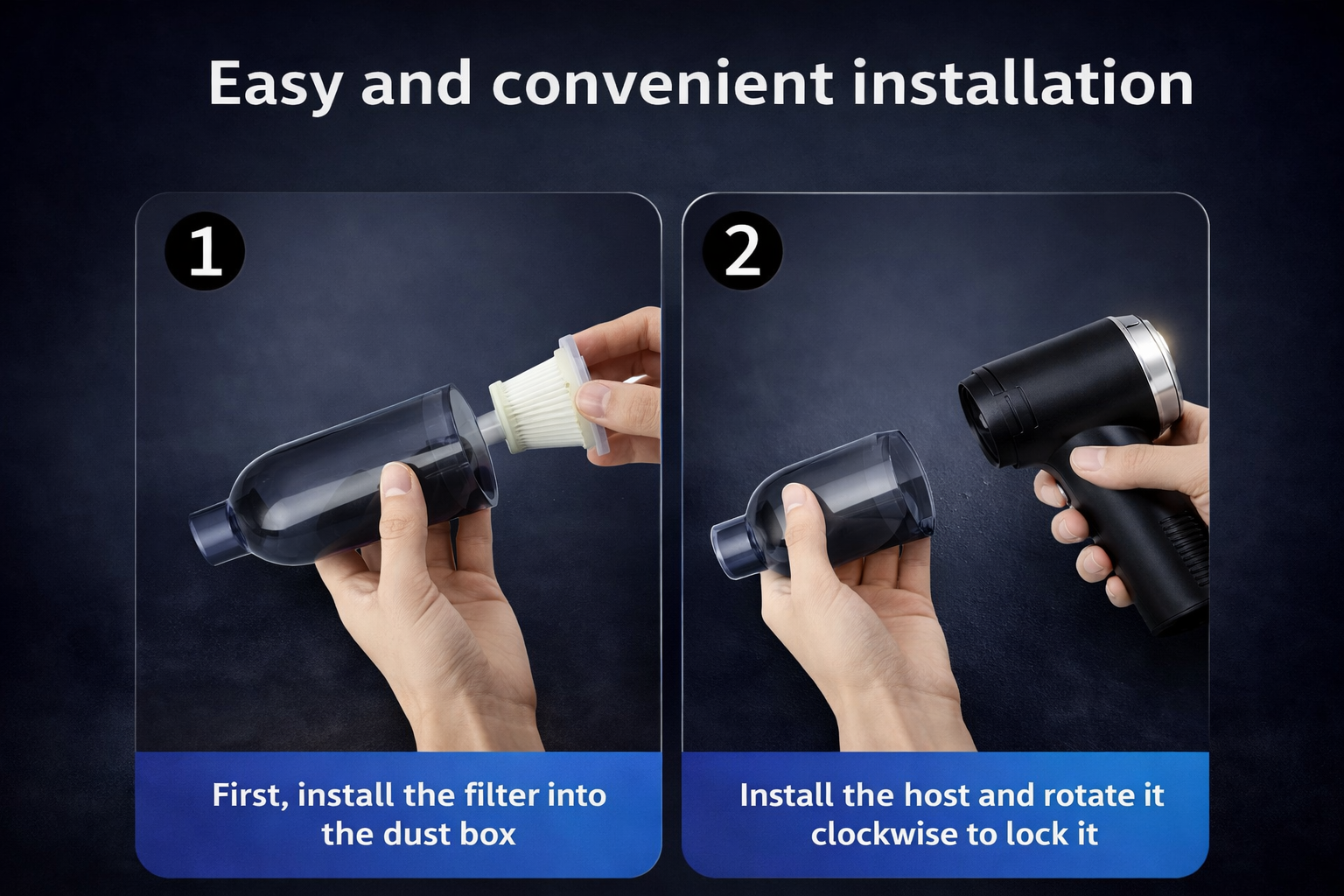 Easy and convenient installation

1

First, install the filter into the dust box

2

Install the host and rotate it clockwise to lock it