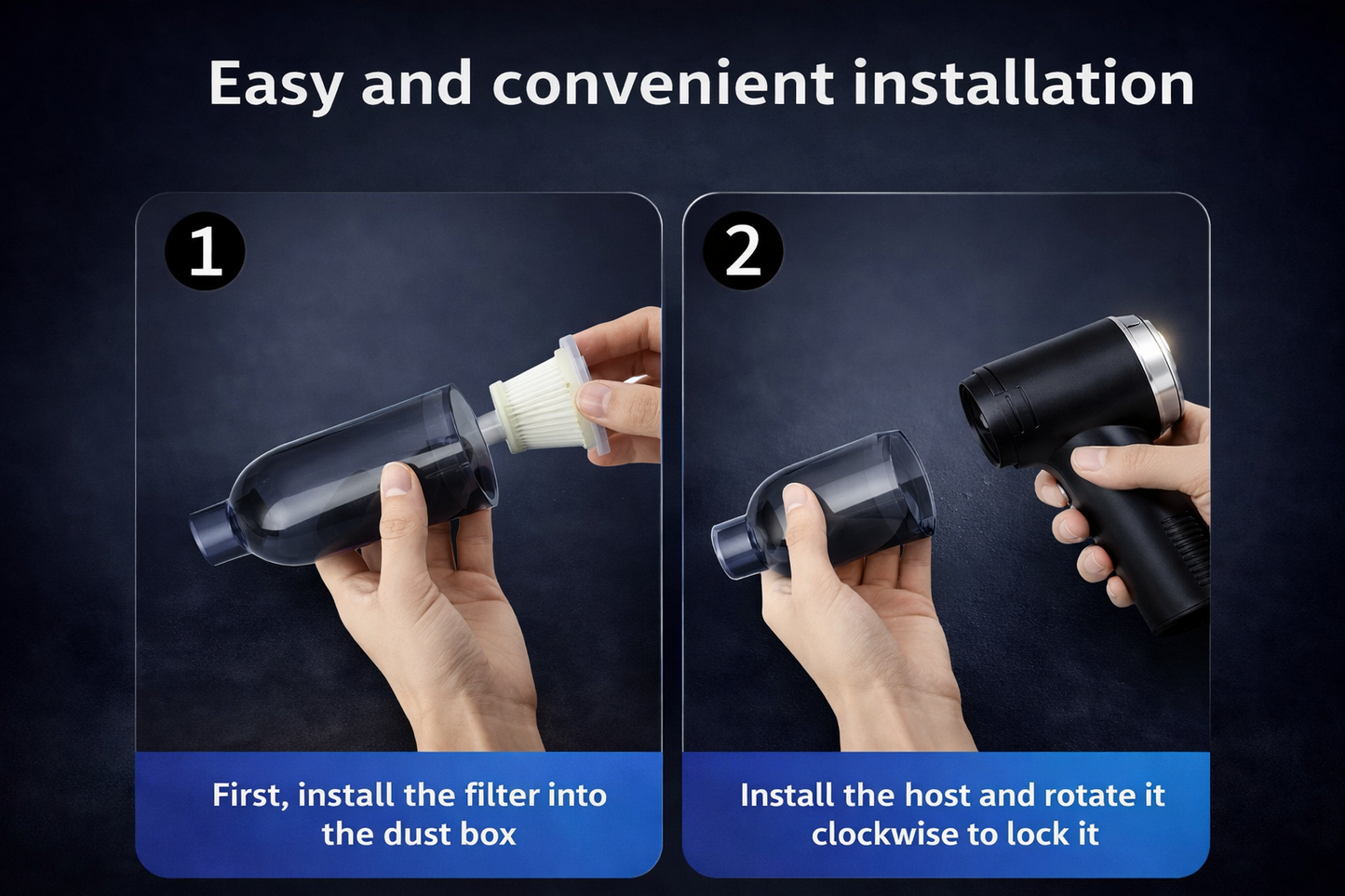 Easy and convenient installation

1

First, install the filter into the dust box

2

Install the host and rotate it clockwise to lock it